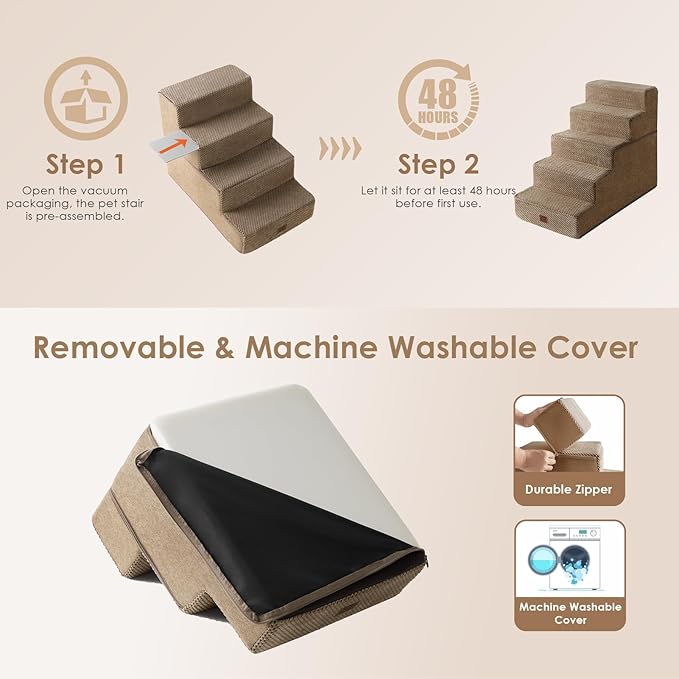 Step 1
Open the vacuum packaging, the pet stair is pre-assembled.

48 HOURS

Step 2
Let it sit for at least 48 hours before first use.

Removable & Machine Washable Cover

Durable Zipper

Machine Washable Cover