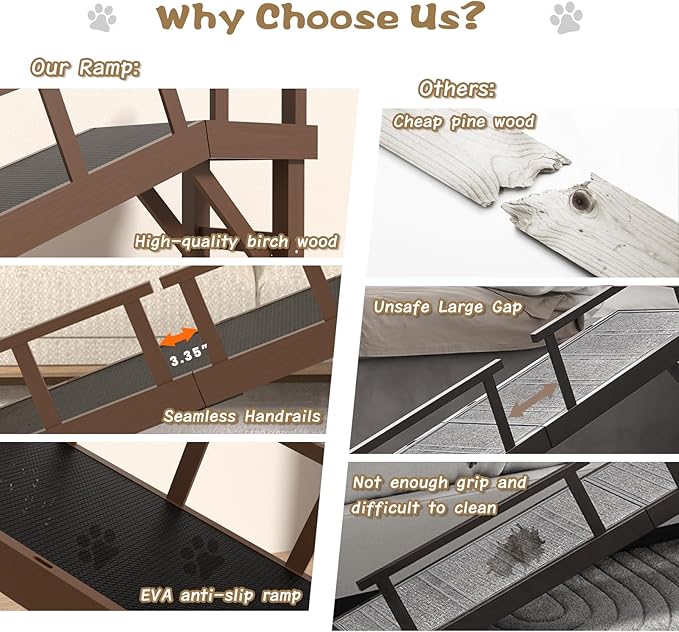 Why Choose Us?

Our Ramp:

High-quality birch wood

3.35"

Seamless Handrails

EVA anti-slip ramp

Others:

Cheap pine wood

Unsafe Large Gap

Not enough grip and difficult to clean