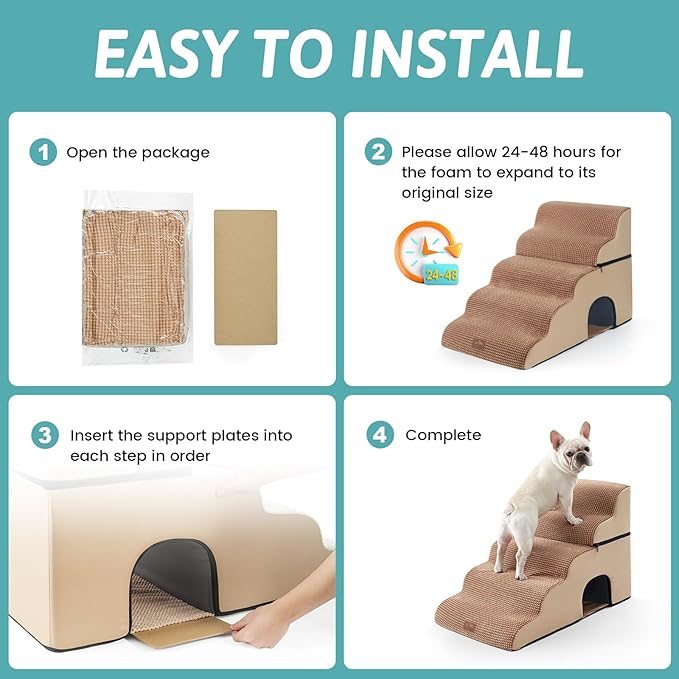 EASY TO INSTALL

1 Open the package

2 Please allow 24-48 hours for the foam to expand to its original size

24-48

3 Insert the support plates into each step in order

4 Complete