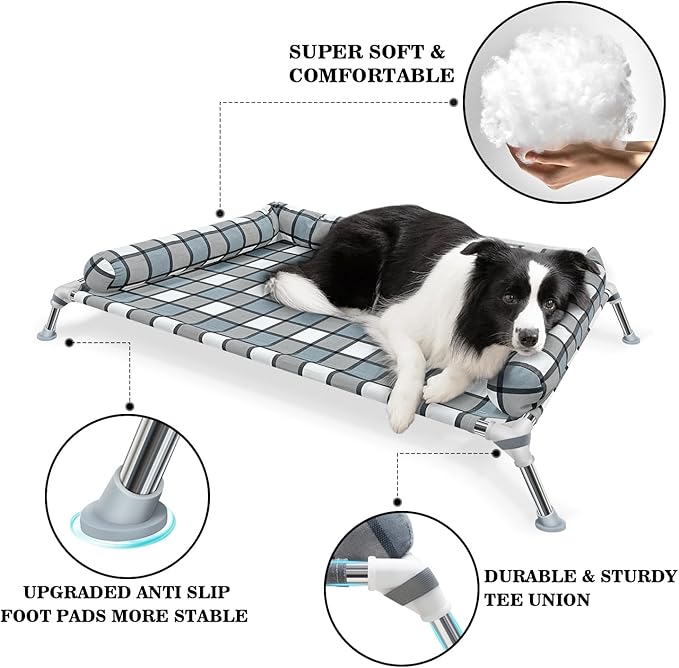 SUPER SOFT & COMFORTABLE

UPGRADED ANTI SLIP FOOT PADS MORE STABLE

DURABLE & STURDY TEE UNION