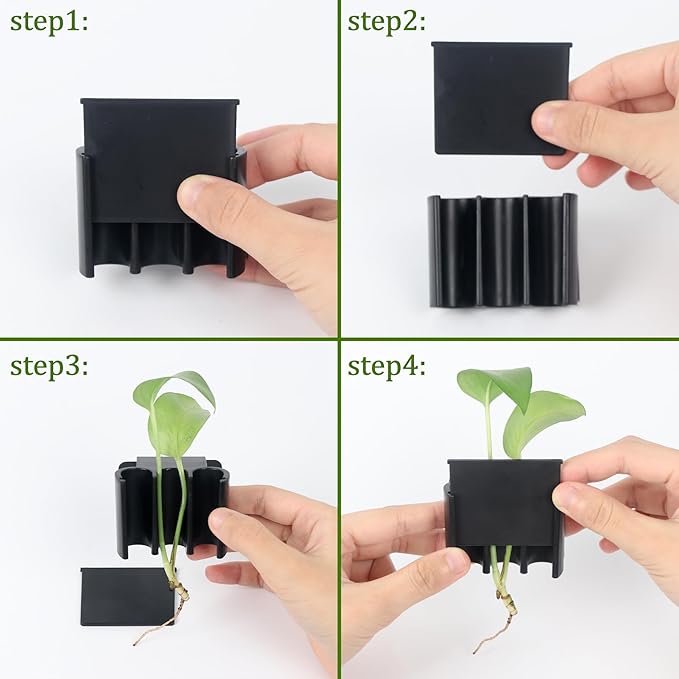 step1:

step2:

step3:

step4: