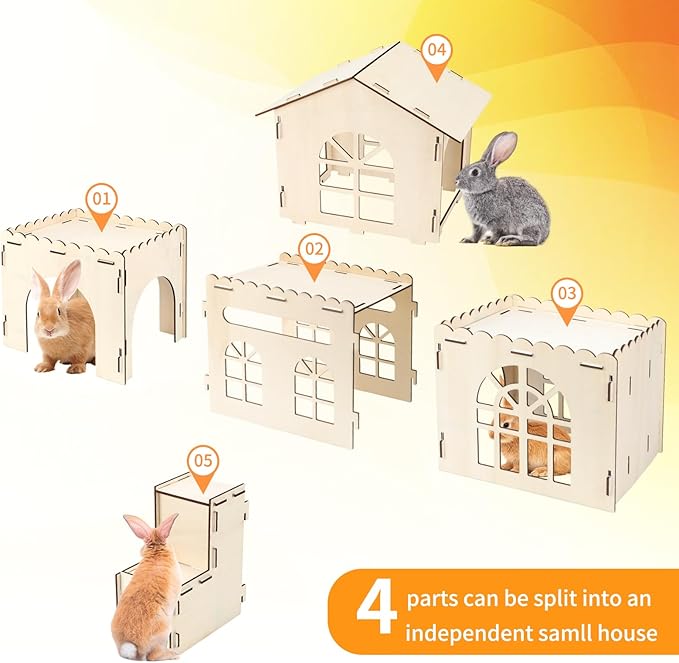 04

01

02

03

05

4 parts can be split into an independent samll house