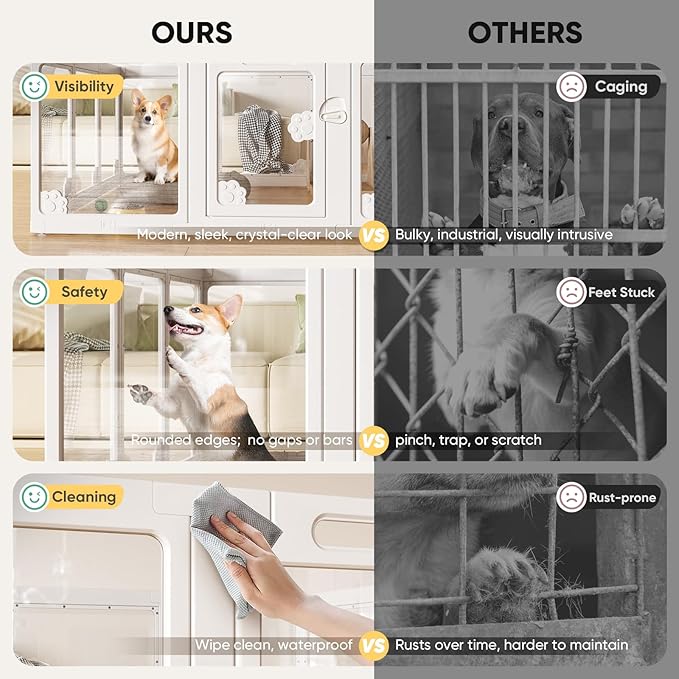 OURS

OTHERS

Visibility

Caging

Modern, sleek, crystal-clear look VS Bulky, industrial, visually intrusive

Safety

Feet Stuck

Rounded edges; no gaps or bars VS pinch, trap, or scratch

Cleaning

Rust-prone

Wipe clean, waterproof VS Rusts over time, harder to maintain