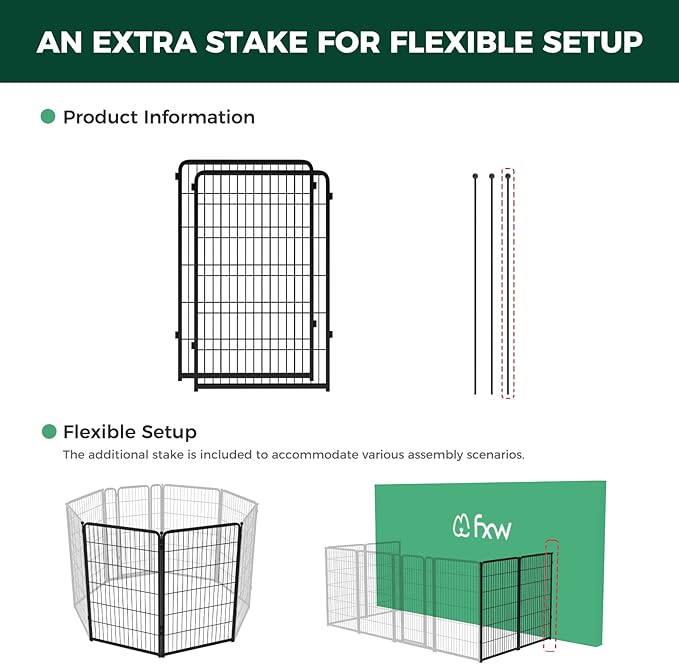 AN EXTRA STAKE FOR FLEXIBLE SETUP

Product Information

Flexible Setup
The additional stake is included to accommodate various assembly scenarios.

fxw