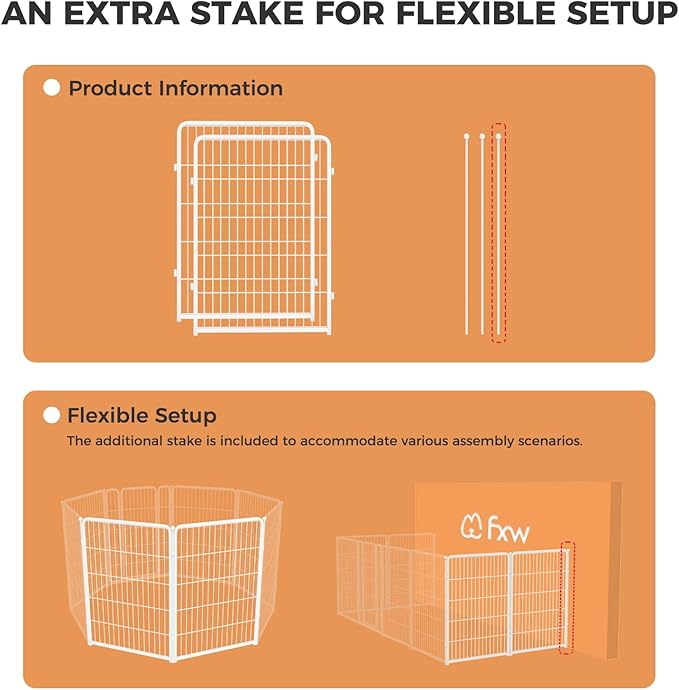 AN EXTRA STAKE FOR FLEXIBLE SETUP

Product Information

Flexible Setup

The additional stake is included to accommodate various assembly scenarios.

fxw