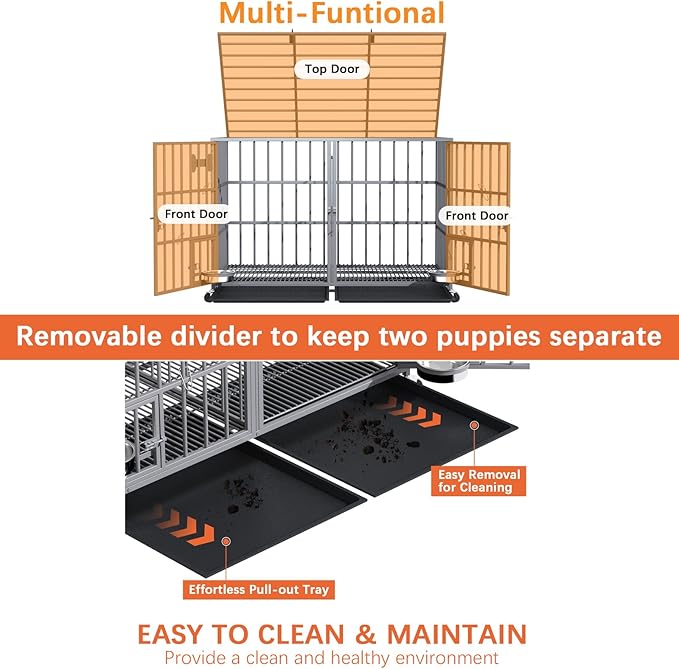 Multi-Funtional

Top Door

Front Door

Front Door

Removable divider to keep two puppies separate

Easy Removal for Cleaning

Effortless Pull-out Tray

EASY TO CLEAN & MAINTAIN

Provide a clean and healthy environment