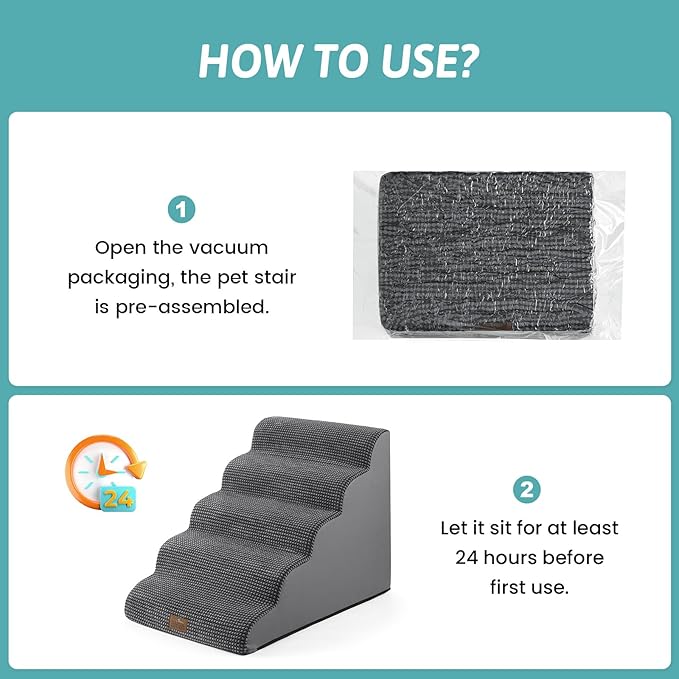 HOW TO USE?

1
Open the vacuum packaging, the pet stair is pre-assembled.

24

2
Let it sit for at least 24 hours before first use.