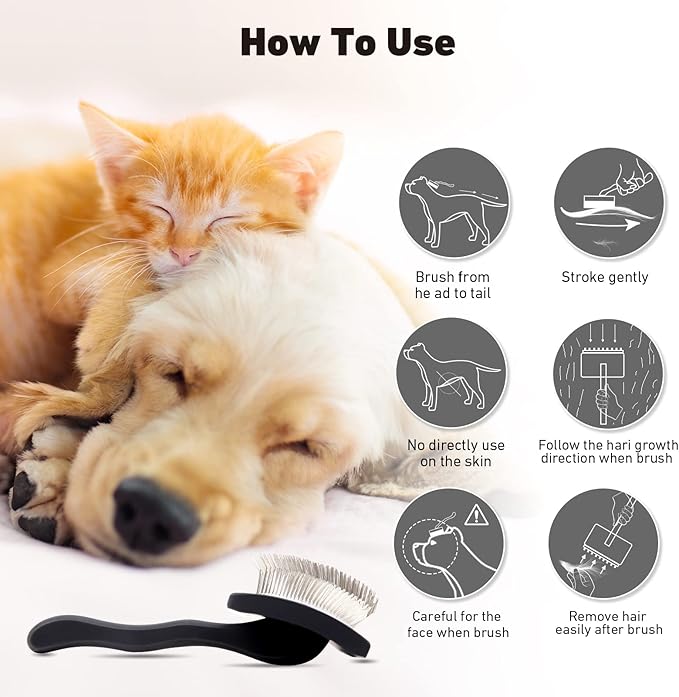 How To Use

Brush from he ad to tail

Stroke gently

No directly use on the skin

Follow the hari growth direction when brush

Careful for the face when brush

Remove hair easily after brush