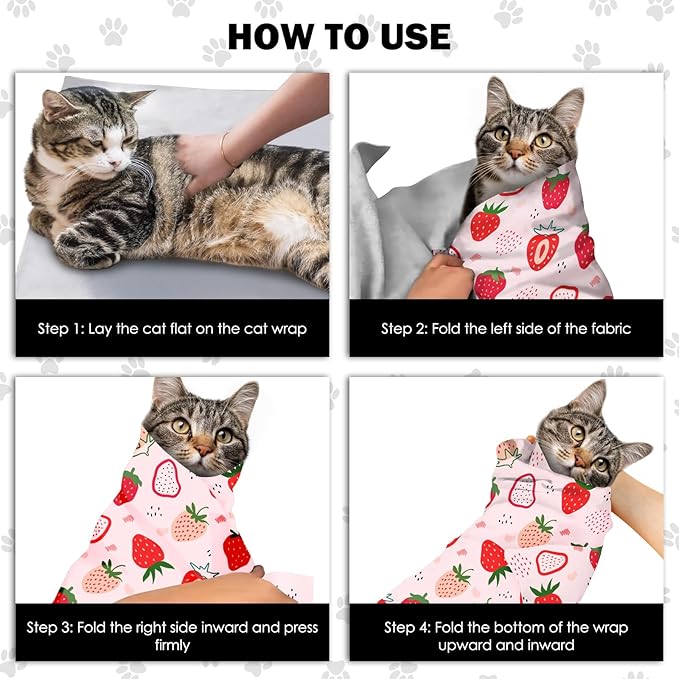 HOW TO USE

Step 1: Lay the cat flat on the cat wrap

Step 2: Fold the left side of the fabric

Step 3: Fold the right side inward and press firmly

Step 4: Fold the bottom of the wrap upward and inward