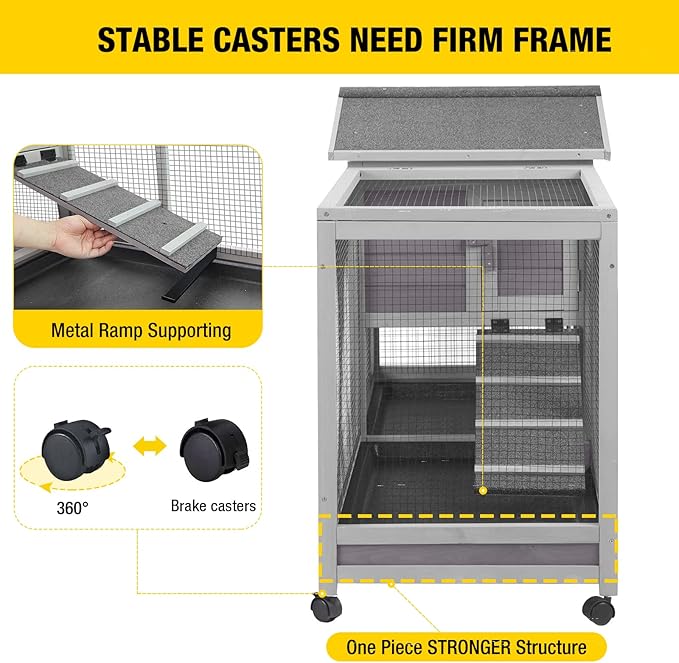 STABLE CASTERS NEED FIRM FRAME

Metal Ramp Supporting

360°

Brake casters

One Piece STRONGER Structure