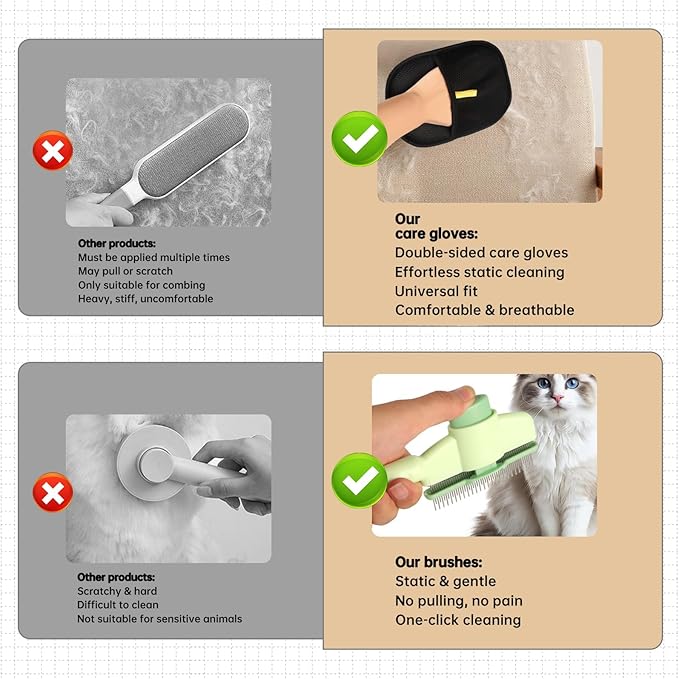 Other products:
Must be applied multiple times
May pull or scratch
Only suitable for combing
Heavy, stiff, uncomfortable

Our
care gloves:
Double-sided care gloves
Effortless static cleaning
Universal fit
Comfortable & breathable

Other products:
Scratchy & hard
Difficult to clean
Not suitable for sensitive animals

Our brushes:
Static & gentle
No pulling, no pain
One-click cleaning