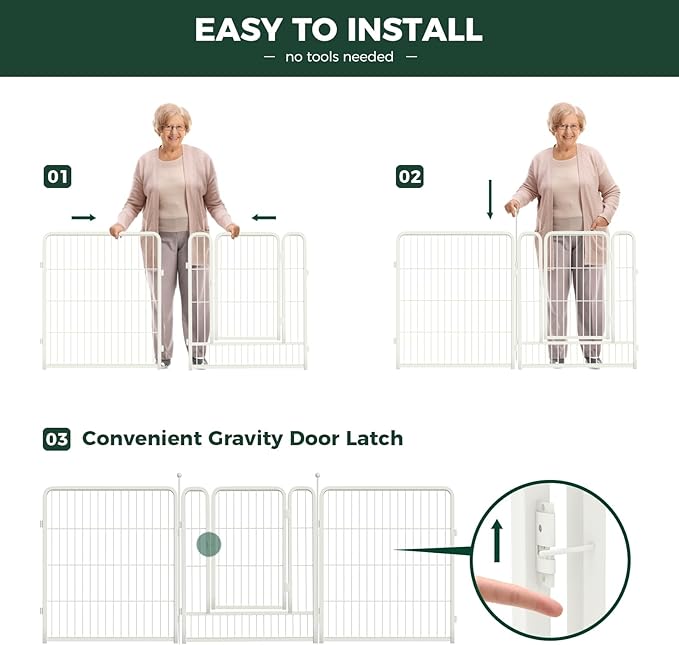 EASY TO INSTALL
— no tools needed —

01

02

03 Convenient Gravity Door Latch