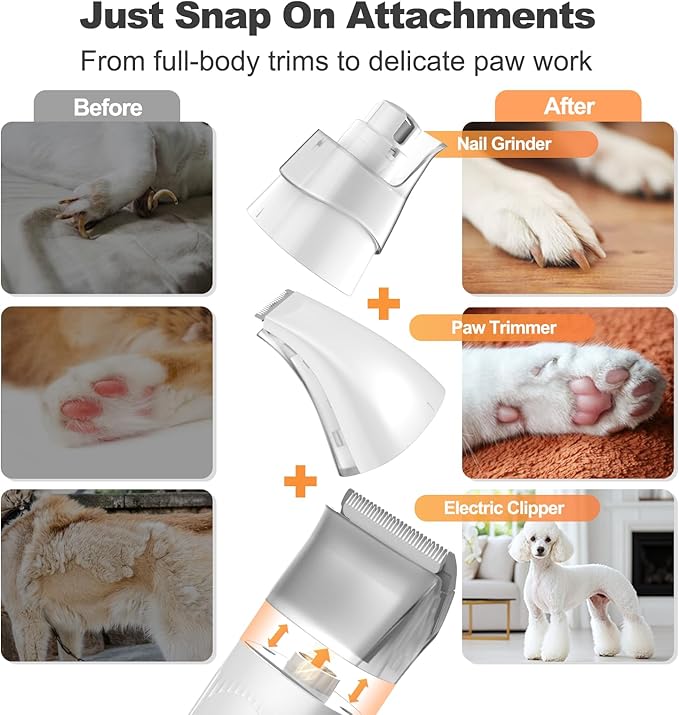 Just Snap On Attachments

From full-body trims to delicate paw work

Before

After

Nail Grinder

Paw Trimmer

Electric Clipper