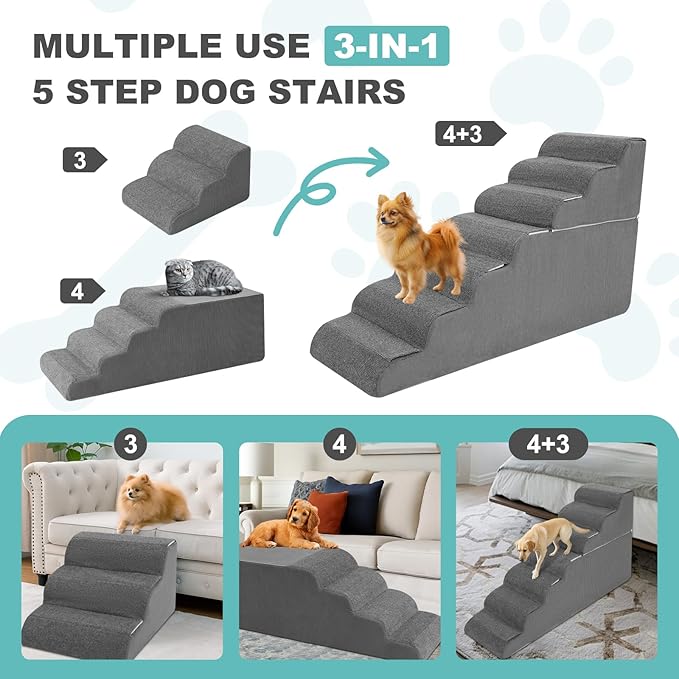 MULTIPLE USE 3-IN-1
5 STEP DOG STAIRS

3

4

4+3

3

4

4+3