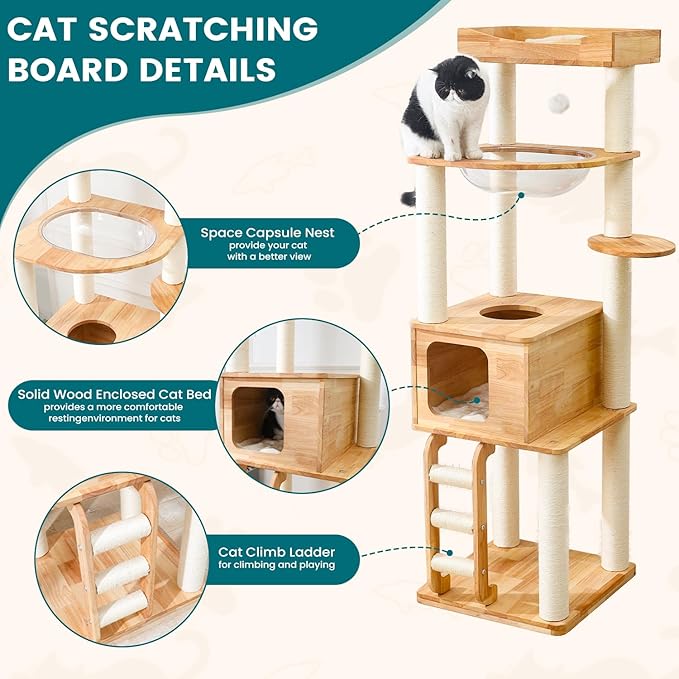 CAT SCRATCHING BOARD DETAILS

Space Capsule Nest
provide your cat with a better view

Solid Wood Enclosed Cat Bed
provides a more comfortable restingenvironment for cats

Cat Climb Ladder
for climbing and playing