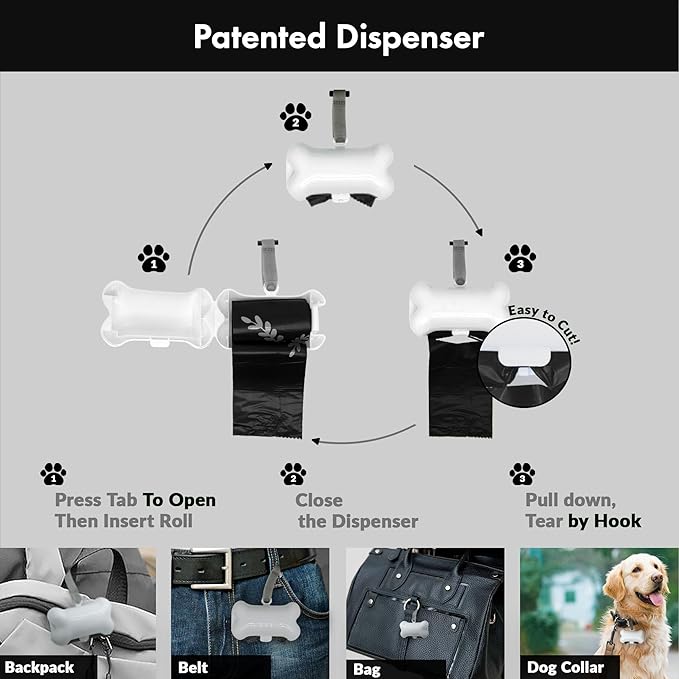 Patented Dispenser

2

1

3

Easy to Cut!

1
Press Tab To Open Then Insert Roll

2
Close the Dispenser

3
Pull down, Tear by Hook

Backpack

Belt

Bag

Dog Collar