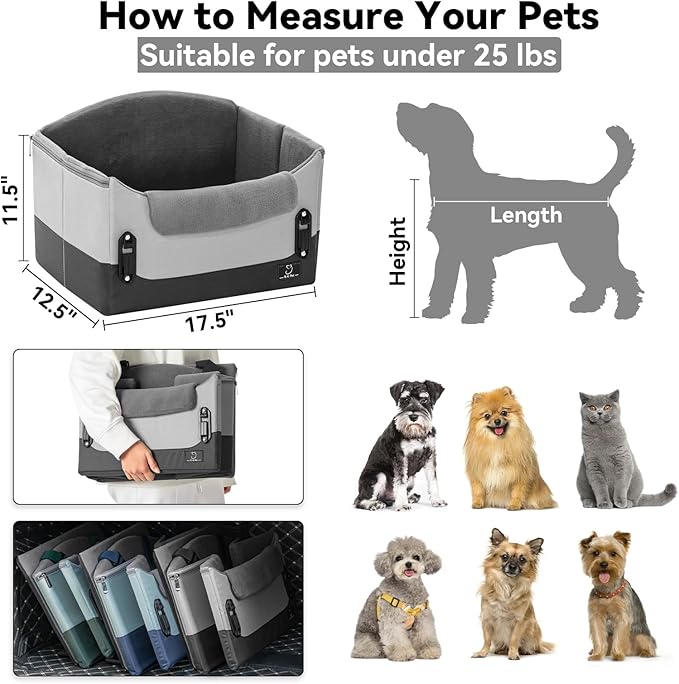 How to Measure Your Pets

Suitable for pets under 25 lbs

11.5"

12.5"

17.5"

Length

Height