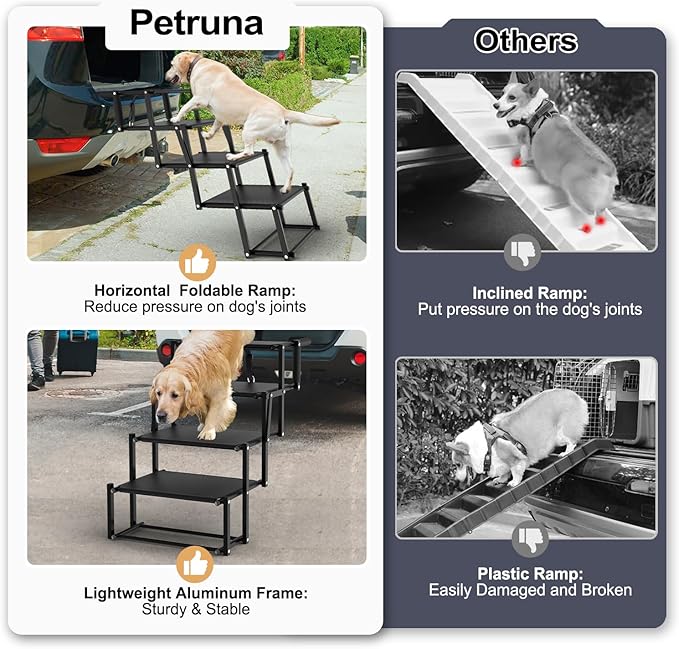 Petruna

Horizontal Foldable Ramp:
Reduce pressure on dog's joints

Lightweight Aluminum Frame:
Sturdy & Stable

Others

Inclined Ramp:
Put pressure on the dog's joints

Plastic Ramp:
Easily Damaged and Broken