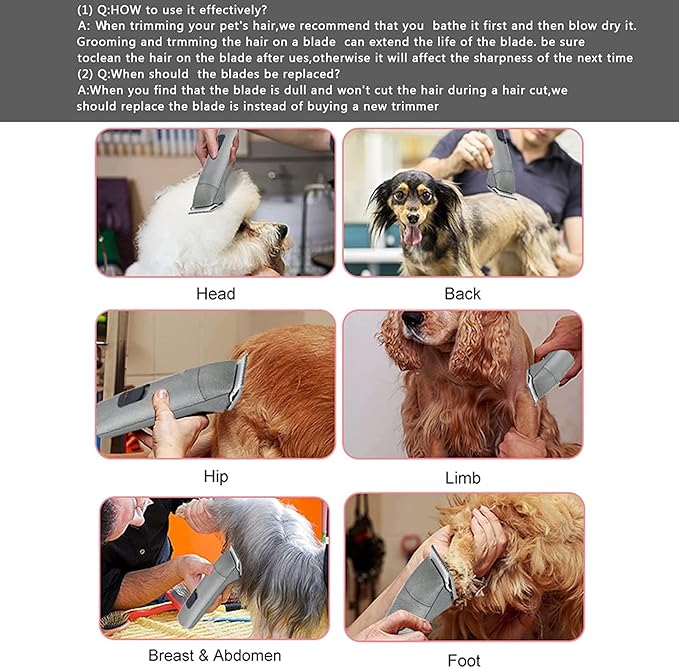 (1) Q:HOW to use it effectively?
A: When trimming your pet's hair,we recommend that you bathe it first and then blow dry it. Grooming and trmming the hair on a blade can extend the life of the blade. be sure toclean the hair on the blade after ues,otherwise it will affect the sharpness of the next time
(2) Q:When should the blades be replaced?
A:When you find that the blade is dull and won't cut the hair during a hair cut,we should replace the blade is instead of buying a new trimmer

Head

Back

Hip

Limb

Breast & Abdomen

Foot