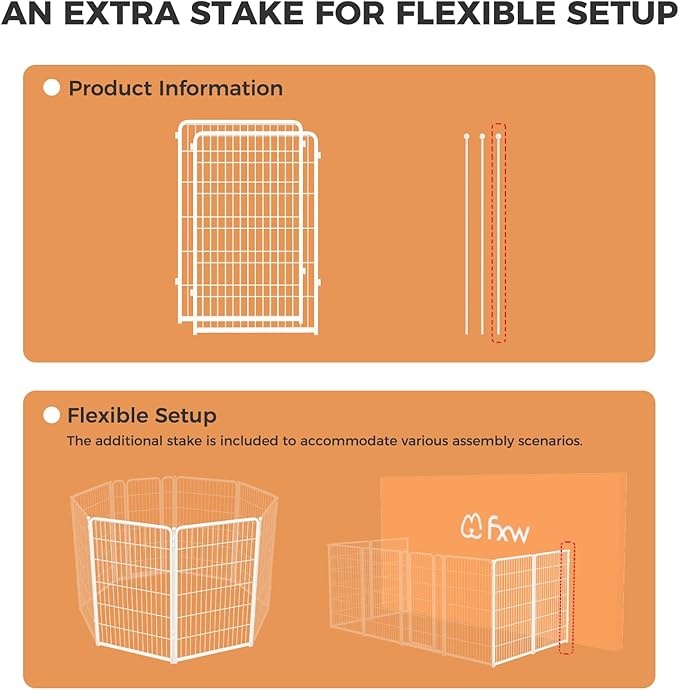 AN EXTRA STAKE FOR FLEXIBLE SETUP

Product Information

Flexible Setup

The additional stake is included to accommodate various assembly scenarios.

fxw