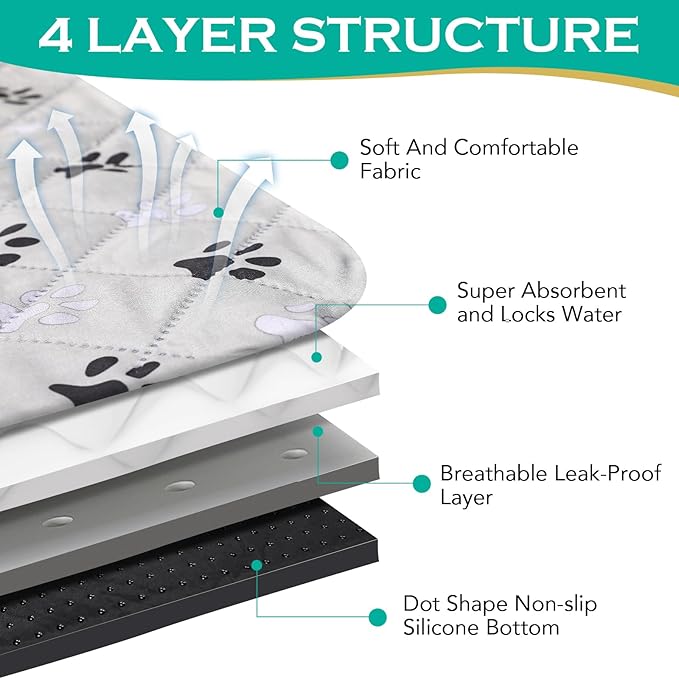 4 LAYER STRUCTURE

Soft And Comfortable Fabric

Super Absorbent and Locks Water

Breathable Leak-Proof Layer

Dot Shape Non-slip Silicone Bottom