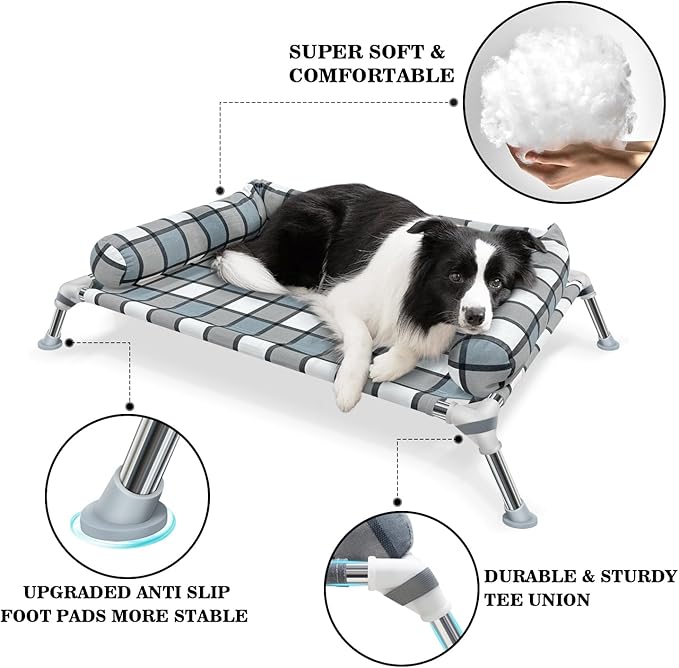 SUPER SOFT & COMFORTABLE

UPGRADED ANTI SLIP FOOT PADS MORE STABLE

DURABLE & STURDY TEE UNION