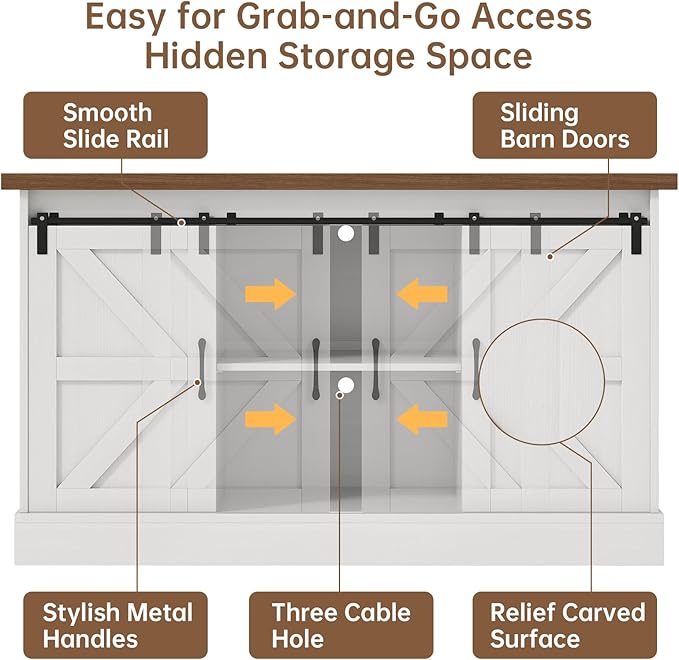 Easy for Grab-and-Go Access
Hidden Storage Space

Smooth Slide Rail

Sliding Barn Doors

Stylish Metal Handles

Three Cable Hole

Relief Carved Surface