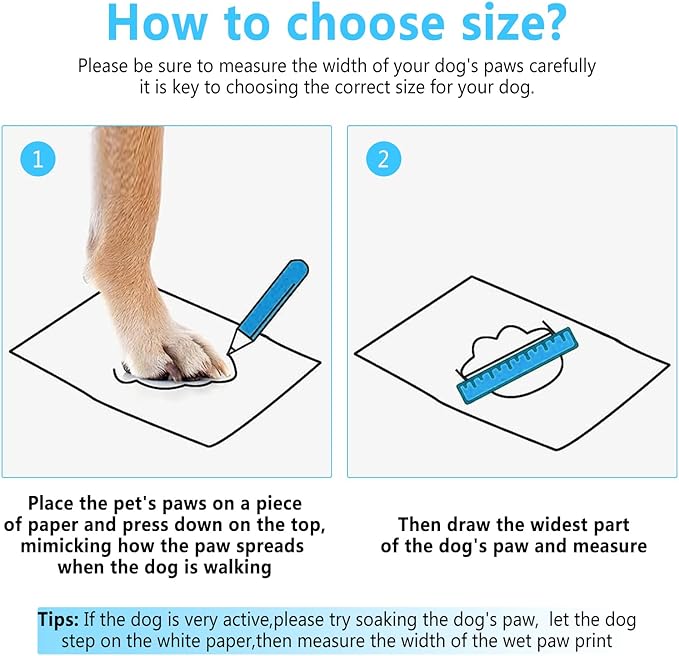 How to choose size?

Please be sure to measure the width of your dog's paws carefully it is key to choosing the correct size for your dog.

1

2

Place the pet's paws on a piece of paper and press down on the top, mimicking how the paw spreads when the dog is walking

Then draw the widest part of the dog's paw and measure

Tips: If the dog is very active,please try soaking the dog's paw, let the dog step on the white paper,then measure the width of the wet paw print