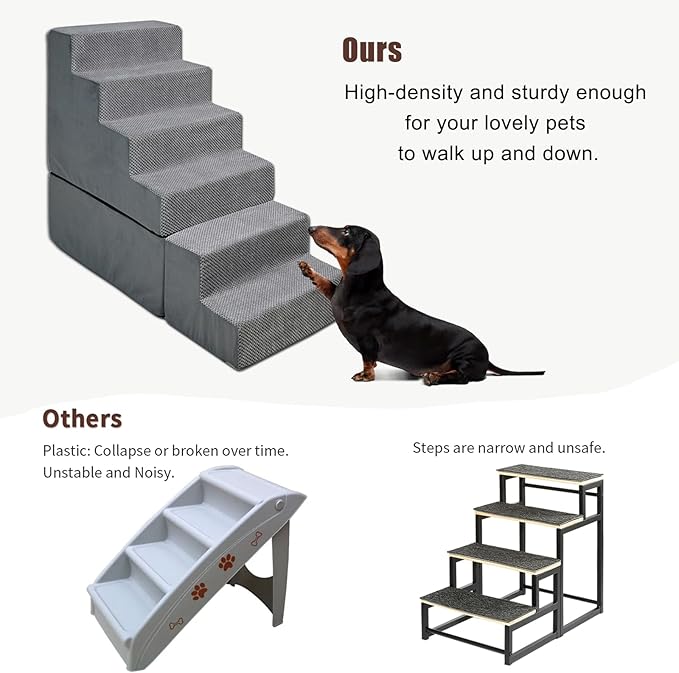 Ours

High-density and sturdy enough for your lovely pets to walk up and down.

Others

Plastic: Collapse or broken over time. Unstable and Noisy.

Steps are narrow and unsafe.