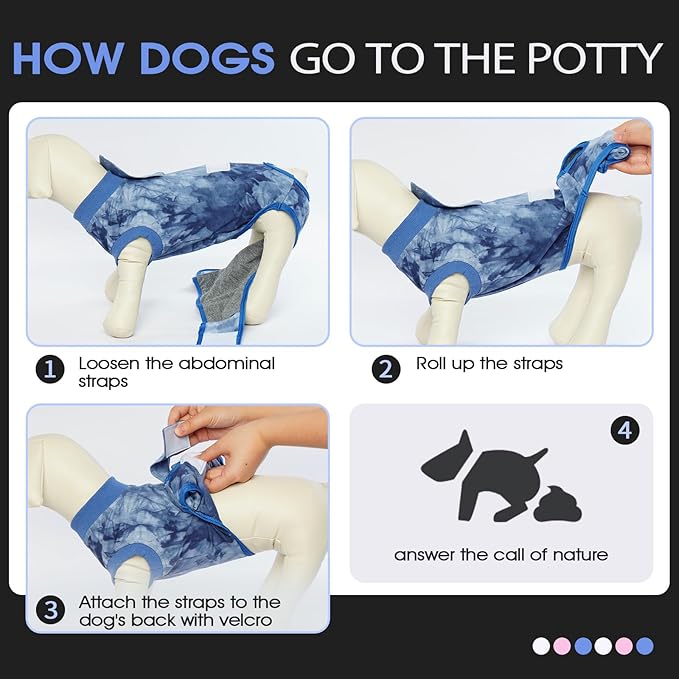 HOW DOGS GO TO THE POTTY

1 Loosen the abdominal straps

2 Roll up the straps

3 Attach the straps to the dog's back with velcro

4 answer the call of nature