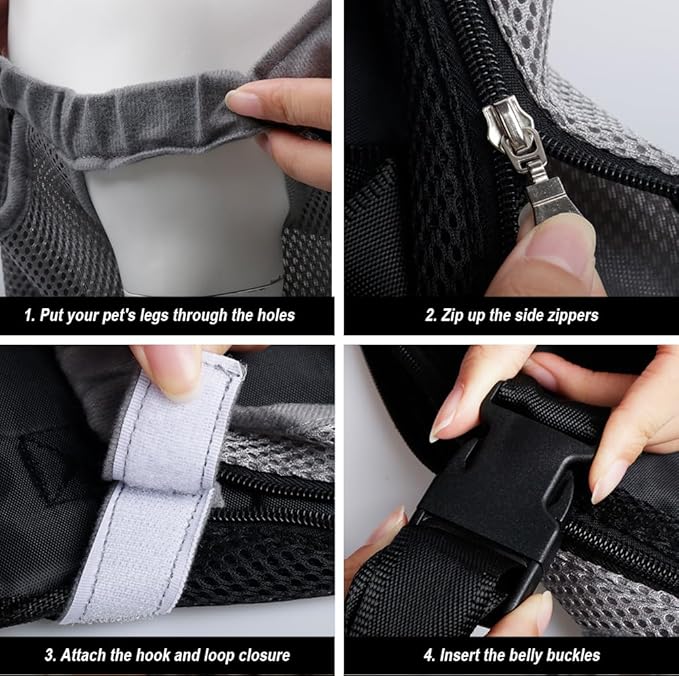 1. Put your pet's legs through the holes

2. Zip up the side zippers

3. Attach the hook and loop closure

4. Insert the belly buckles