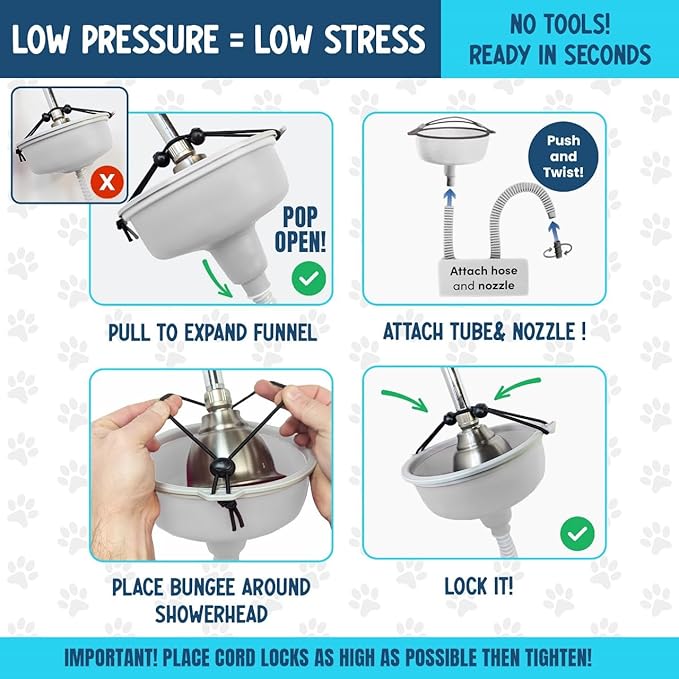 LOW PRESSURE = LOW STRESS

NO TOOLS!
READY IN SECONDS

POP OPEN!

PULL TO EXPAND FUNNEL

Push and Twist!

Attach hose and nozzle

ATTACH TUBE& NOZZLE !

PLACE BUNGEE AROUND SHOWERHEAD

LOCK IT!

IMPORTANT! PLACE CORD LOCKS AS HIGH AS POSSIBLE THEN TIGHTEN!