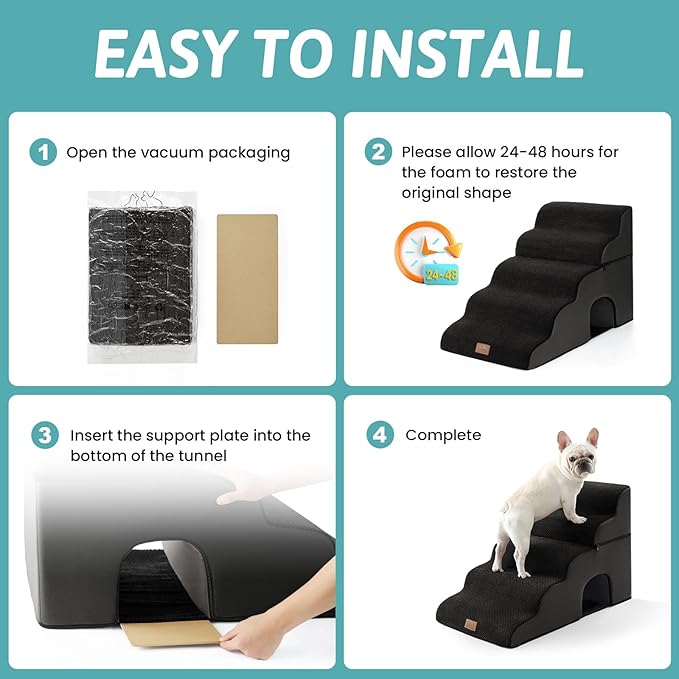 EASY TO INSTALL

1 Open the vacuum packaging

2 Please allow 24-48 hours for the foam to restore the original shape

24-48

3 Insert the support plate into the bottom of the tunnel

4 Complete