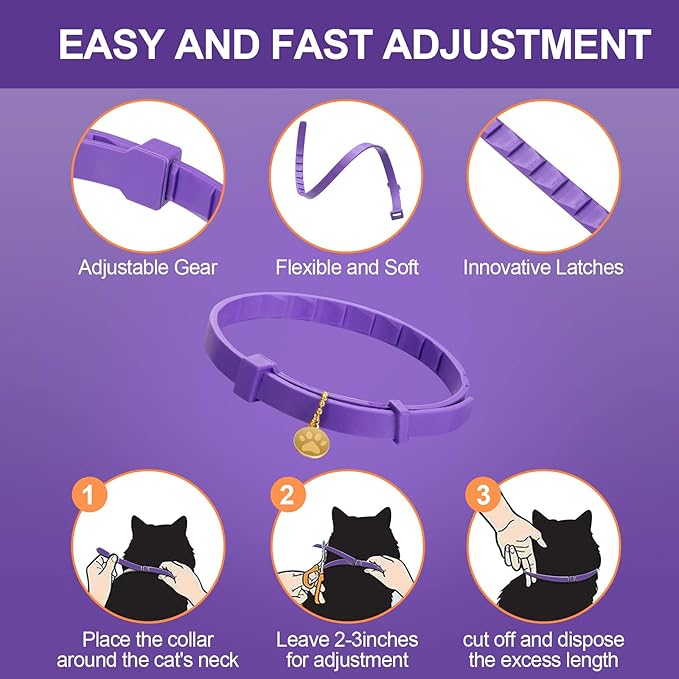 EASY AND FAST ADJUSTMENT

Adjustable Gear

Flexible and Soft

Innovative Latches

1

Place the collar around the cat's neck

2

Leave 2-3inches for adjustment

3

cut off and dispose the excess length