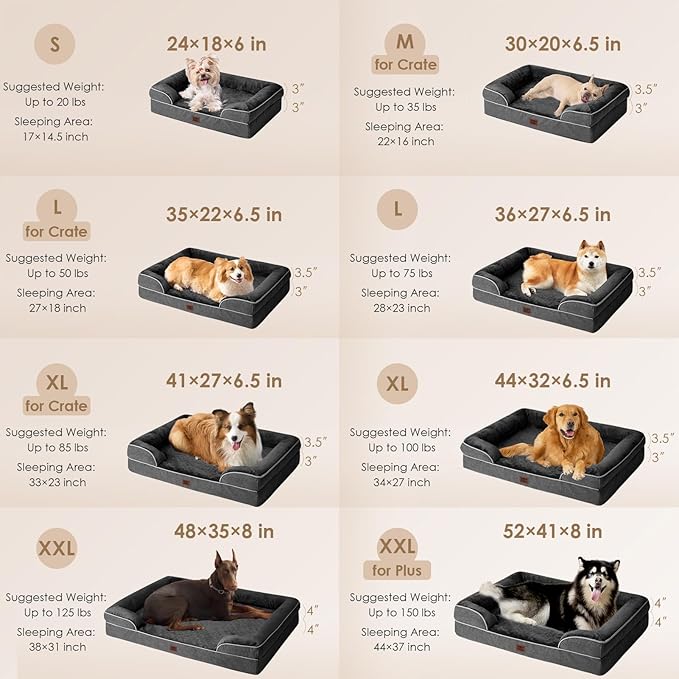 S

24×18×6 in

Suggested Weight:
Up to 20 lbs
Sleeping Area:
17×14.5 inch

3″
3″

M
for Crate

30×20×6.5 in

Suggested Weight:
Up to 35 lbs
Sleeping Area:
22×16 inch

3.5″
3″

L
for Crate

35×22×6.5 in

Suggested Weight:
Up to 50 lbs
Sleeping Area:
27×18 inch

3.5″
3″

L

36×27×6.5 in

Suggested Weight:
Up to 75 lbs
Sleeping Area:
28×23 inch

3.5″
3″

XL
for Crate

41×27×6.5 in

Suggested Weight:
Up to 85 lbs
Sleeping Area:
33×23 inch

3.5″
3″

XL

44×32×6.5 in

Suggested Weight:
Up to 100 lbs
Sleeping Area:
34×27 inch

3.5″
3″

XXL

48×35×8 in

Suggested Weight:
Up to 125 lbs
Sleeping Area:
38×31 inch

4″
4″

XXL
for Plus

52×41×8 in

Suggested Weight:
Up to 150 lbs
Sleeping Area:
44×37 inch

4″
4″