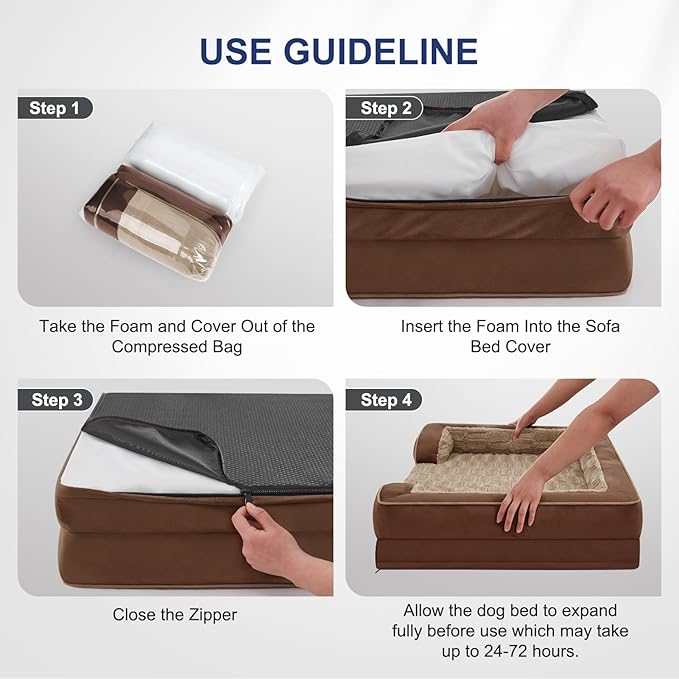 USE GUIDELINE

Step 1

Take the Foam and Cover Out of the Compressed Bag

Step 2

Insert the Foam Into the Sofa Bed Cover

Step 3

Close the Zipper

Step 4

Allow the dog bed to expand fully before use which may take up to 24-72 hours.