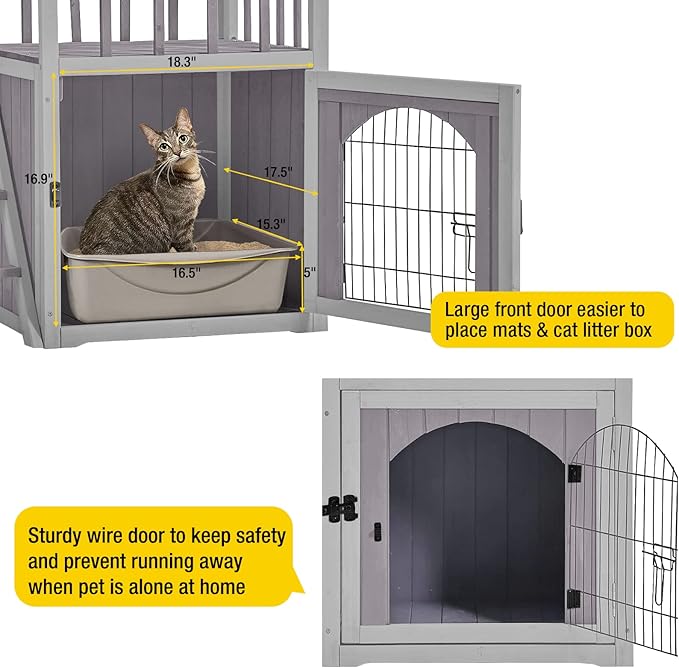 18.3"

16.9"

17.5"

15.3"

16.5"

5"

Large front door easier to place mats & cat litter box

Sturdy wire door to keep safety and prevent running away when pet is alone at home