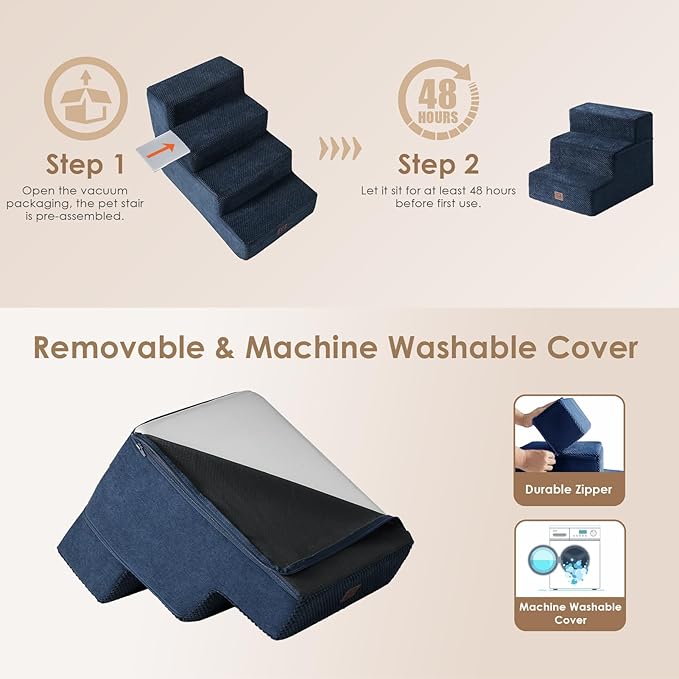 Step 1
Open the vacuum packaging, the pet stair is pre-assembled.

48 HOURS

Step 2
Let it sit for at least 48 hours before first use.

Removable & Machine Washable Cover

Durable Zipper

Machine Washable Cover