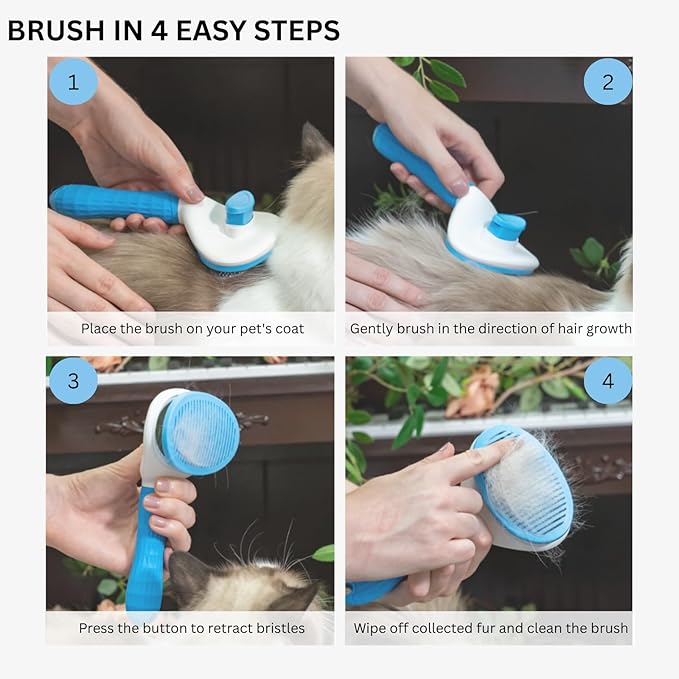 BRUSH IN 4 EASY STEPS

1

Place the brush on your pet's coat

2

Gently brush in the direction of hair growth

3

Press the button to retract bristles

4

Wipe off collected fur and clean the brush