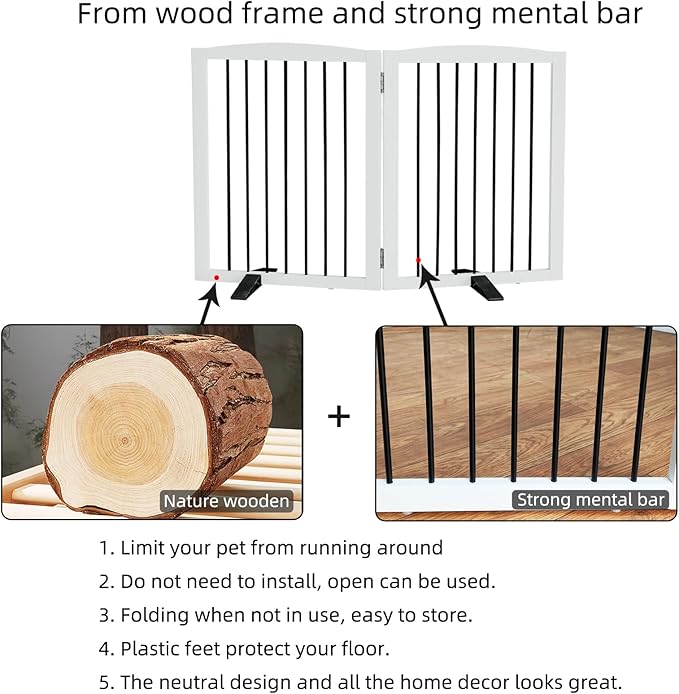 From wood frame and strong mental bar

Nature wooden

+

Strong mental bar

1. Limit your pet from running around

2. Do not need to install, open can be used.

3. Folding when not in use, easy to store.

4. Plastic feet protect your floor.

5. The neutral design and all the home decor looks great.