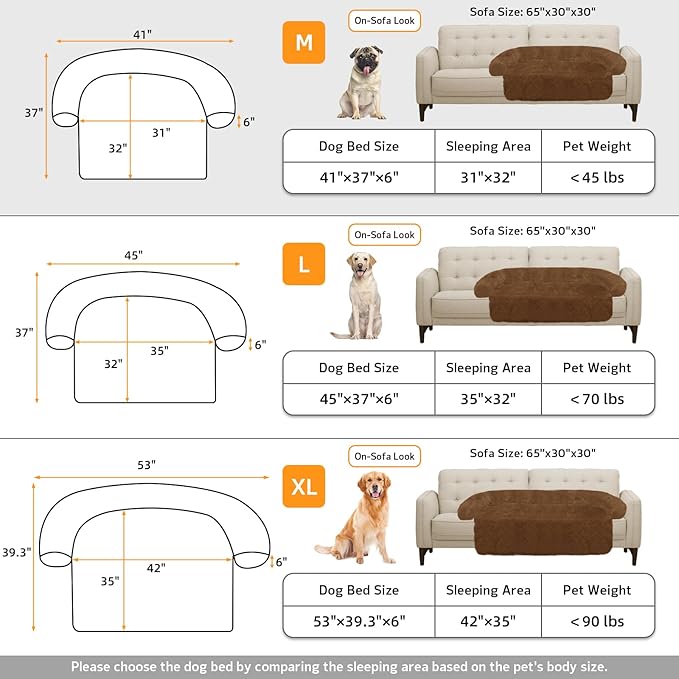 41"

37"

31"

32"

6"

M

On-Sofa Look

Sofa Size: 65"x30"x30"

| Dog Bed Size | Sleeping Area | Pet Weight |
|---|---|---|
| 41"×37"×6" | 31"×32" | <45 lbs |

45"

37"

35"

32"

6"

L

On-Sofa Look

Sofa Size: 65"x30"x30"

| Dog Bed Size | Sleeping Area | Pet Weight |
|---|---|---|
| 45"×37"×6" | 35"×32" | <70 lbs |

53"

39.3"

42"

35"

6"

XL

On-Sofa Look

Sofa Size: 65"x30"x30"

| Dog Bed Size | Sleeping Area | Pet Weight |
|---|---|---|
| 53"×39.3"×6" | 42"×35" | <90 lbs |

Please choose the dog bed by comparing the sleeping area based on the pet's body size.