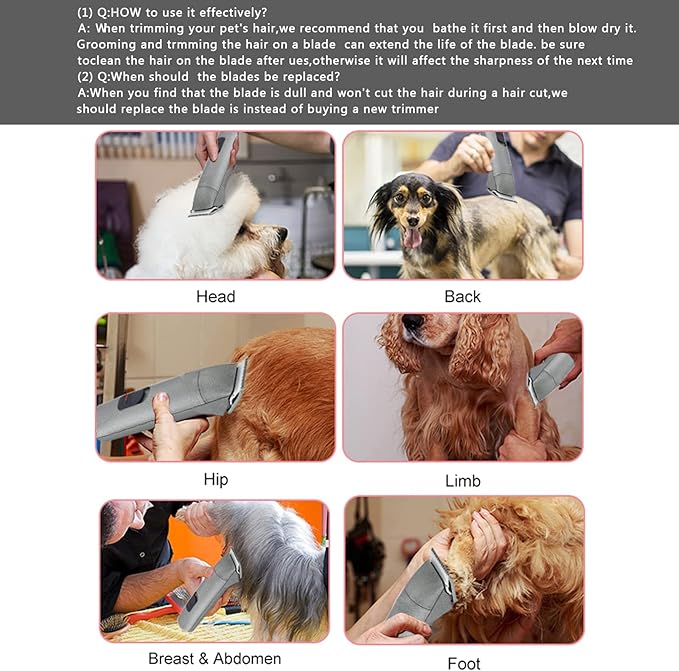 (1) Q:HOW to use it effectively?
A: When trimming your pet's hair,we recommend that you bathe it first and then blow dry it. Grooming and trmming the hair on a blade can extend the life of the blade. be sure toclean the hair on the blade after ues,otherwise it will affect the sharpness of the next time
(2) Q:When should the blades be replaced?
A:When you find that the blade is dull and won't cut the hair during a hair cut,we should replace the blade is instead of buying a new trimmer

Head

Back

Hip

Limb

Breast & Abdomen

Foot