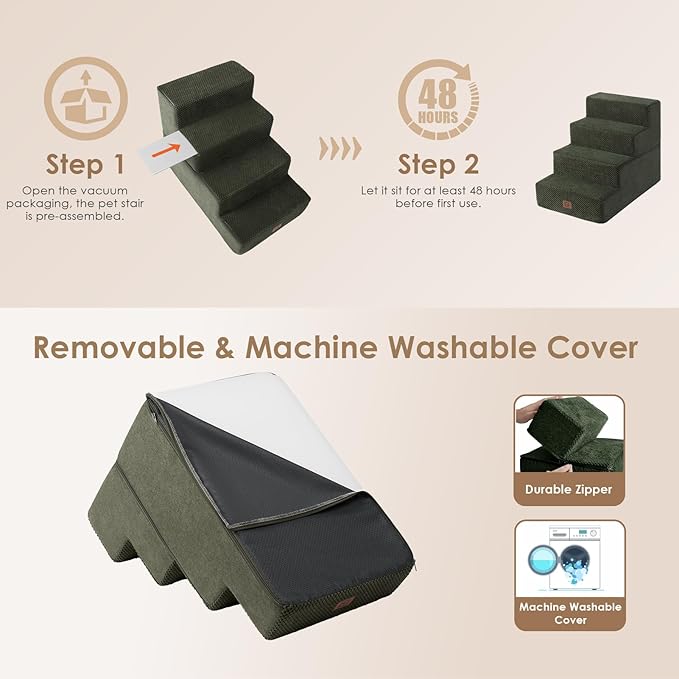 Step 1
Open the vacuum packaging, the pet stair is pre-assembled.

48 HOURS

Step 2
Let it sit for at least 48 hours before first use.

Removable & Machine Washable Cover

Durable Zipper

Machine Washable Cover