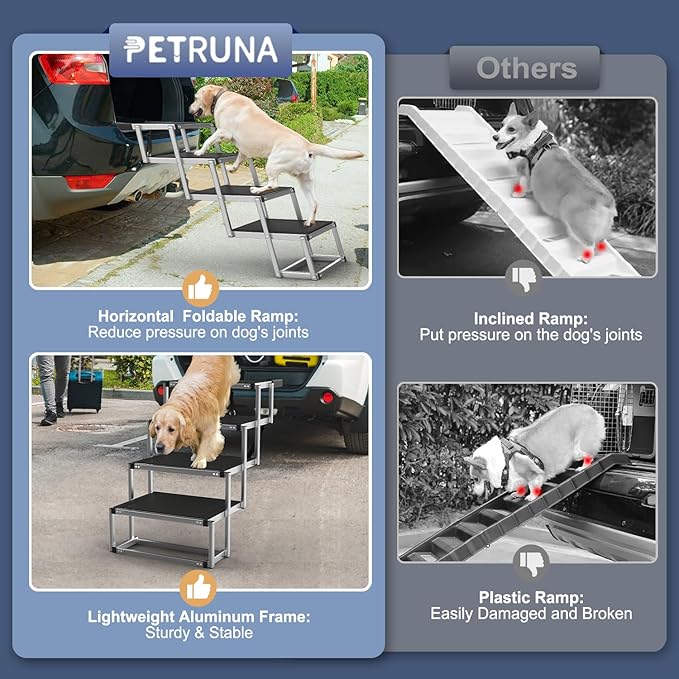 PETRUNA

Horizontal Foldable Ramp:
Reduce pressure on dog's joints

Lightweight Aluminum Frame:
Sturdy & Stable

Others

Inclined Ramp:
Put pressure on the dog's joints

Plastic Ramp:
Easily Damaged and Broken