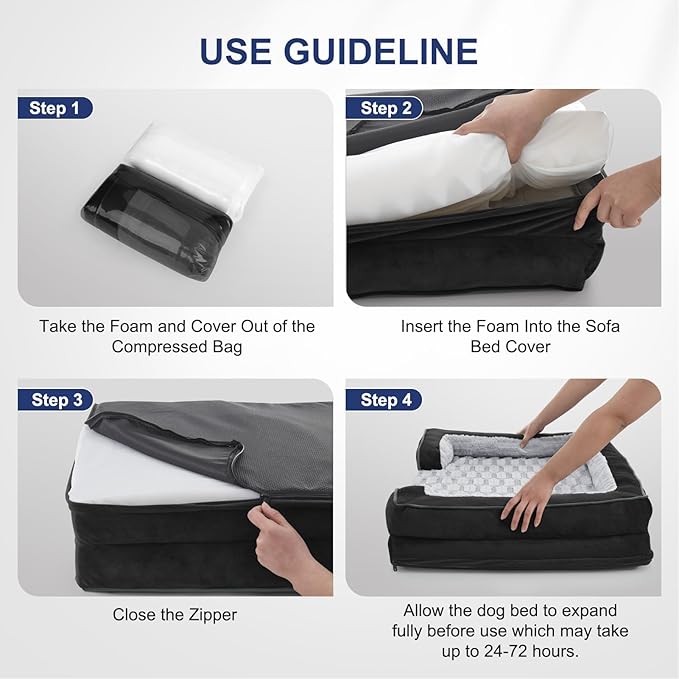 USE GUIDELINE

Step 1

Take the Foam and Cover Out of the Compressed Bag

Step 2

Insert the Foam Into the Sofa Bed Cover

Step 3

Close the Zipper

Step 4

Allow the dog bed to expand fully before use which may take up to 24-72 hours.