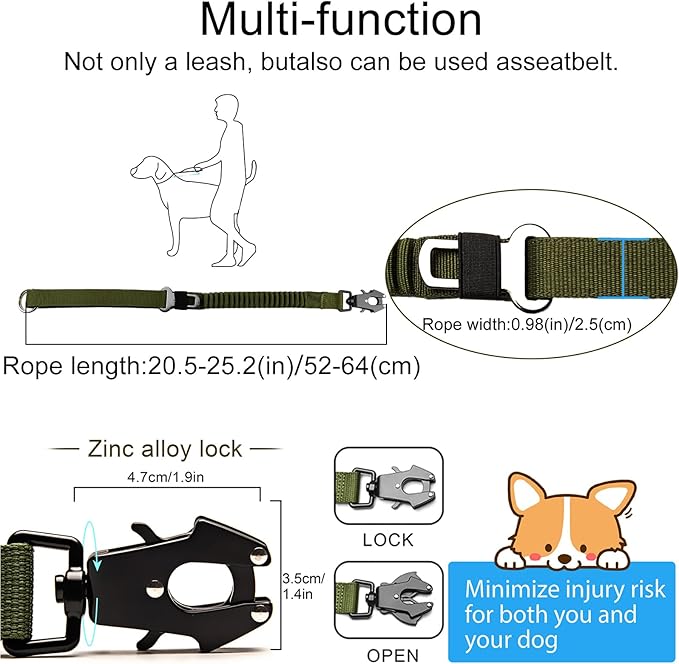 Multi-function

Not only a leash, butalso can be used asseatbelt.

Rope width:0.98(in)/2.5(cm)

Rope length:20.5-25.2(in)/52-64(cm)

Zinc alloy lock

4.7cm/1.9in

3.5cm/ 1.4in

LOCK

OPEN

Minimize injury risk for both you and your dog