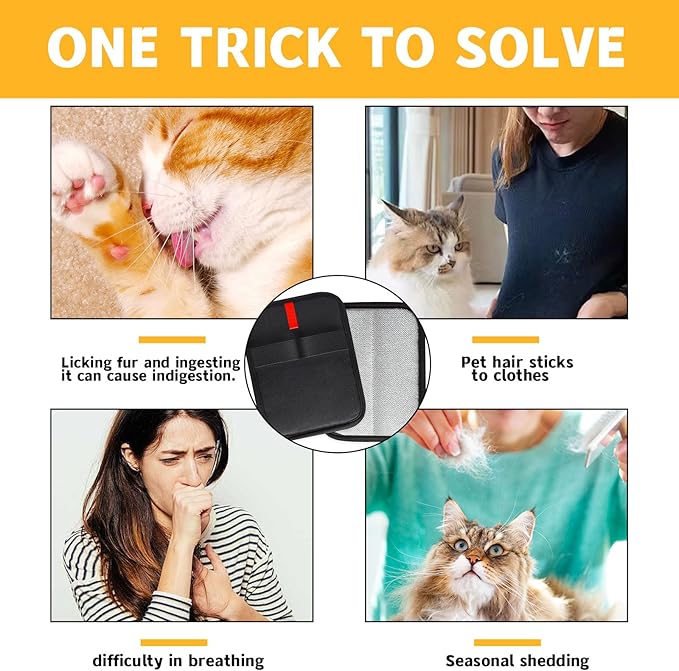 ONE TRICK TO SOLVE

Licking fur and ingesting it can cause indigestion.

Pet hair sticks to clothes

difficulty in breathing

Seasonal shedding