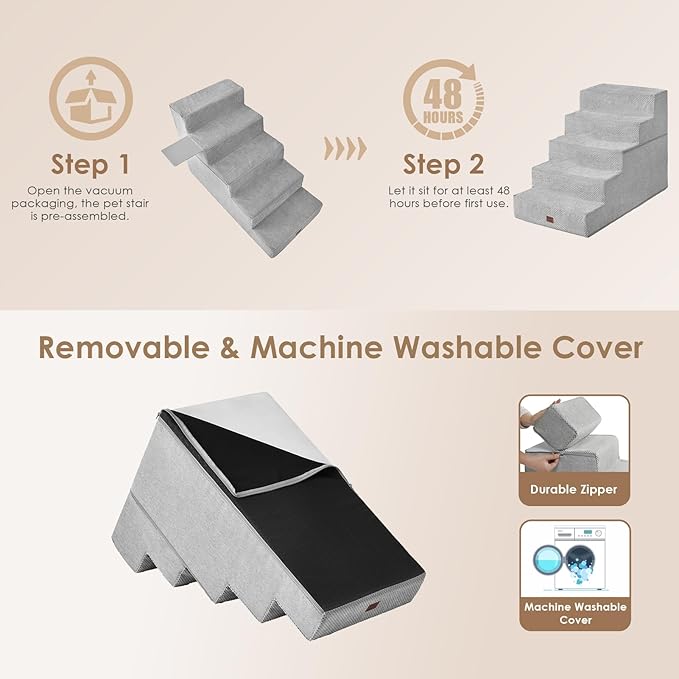 Step 1
Open the vacuum packaging, the pet stair is pre-assembled.

48 HOURS

Step 2
Let it sit for at least 48 hours before first use.

Removable & Machine Washable Cover

Durable Zipper

Machine Washable Cover