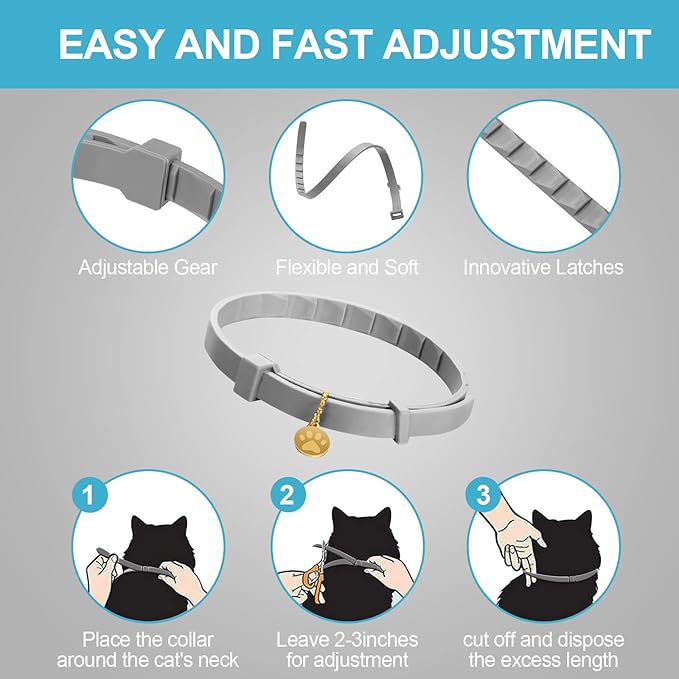 EASY AND FAST ADJUSTMENT

Adjustable Gear

Flexible and Soft

Innovative Latches

1

Place the collar around the cat's neck

2

Leave 2-3inches for adjustment

3

cut off and dispose the excess length