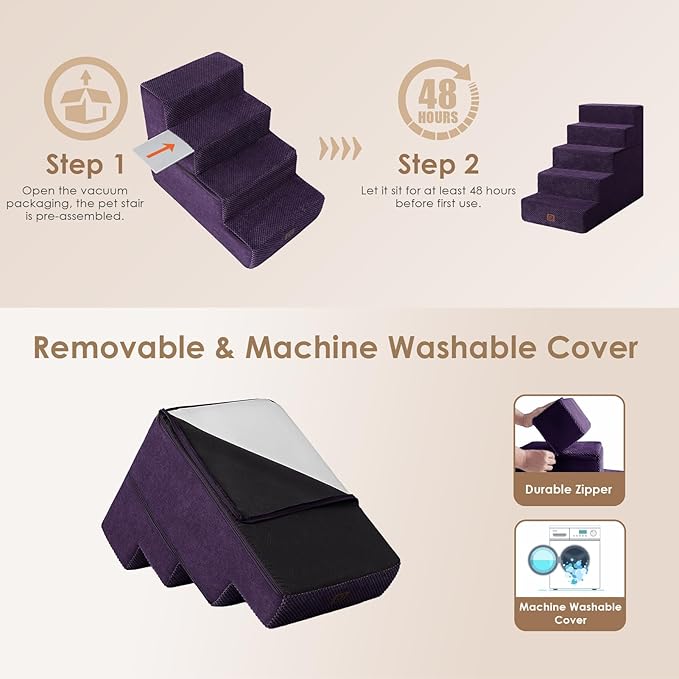 Step 1
Open the vacuum packaging, the pet stair is pre-assembled.

48 HOURS

Step 2
Let it sit for at least 48 hours before first use.

Removable & Machine Washable Cover

Durable Zipper

Machine Washable Cover